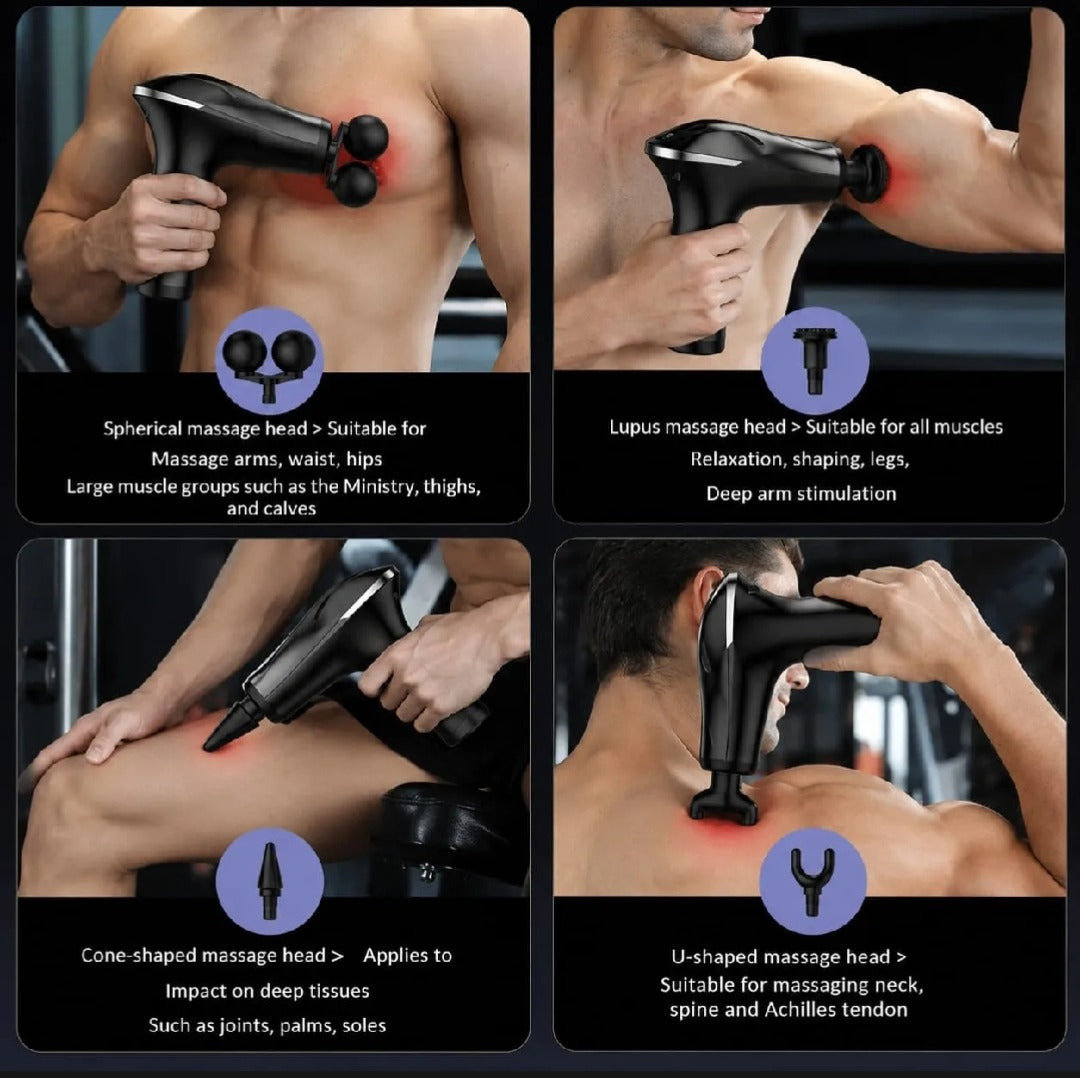 Spherical massage head > Suitable for
Massage arms, waist, hips
Large muscle groups such as the Ministry, thighs, and calves

Lupus massage head > Suitable for all muscles
Relaxation, shaping, legs,
Deep arm stimulation

Cone-shaped massage head > Applies to
Impact on deep tissues
Such as joints, palms, soles

U-shaped massage head >
Suitable for massaging neck, spine and Achilles tendon